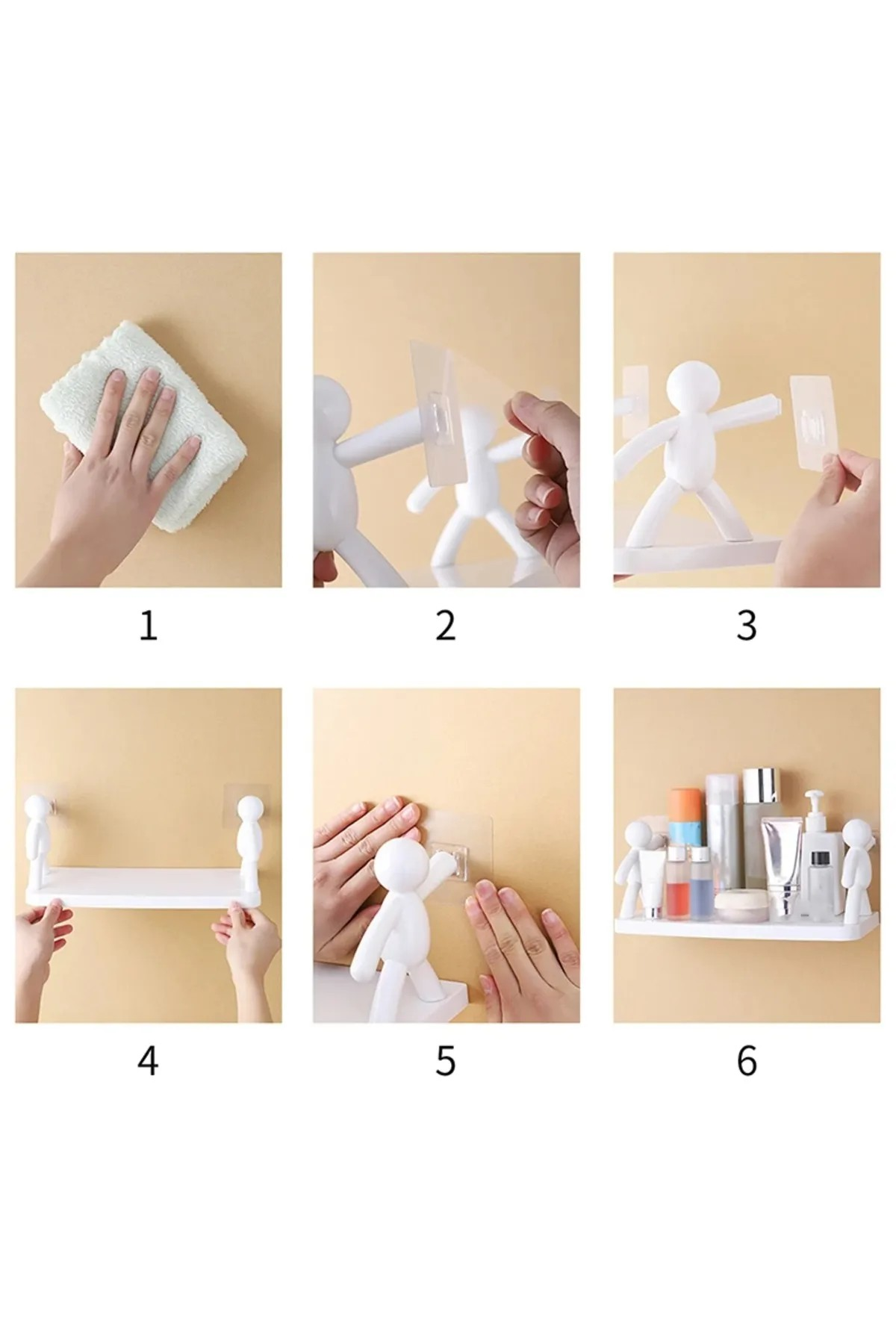 1

2

3

4

5

6